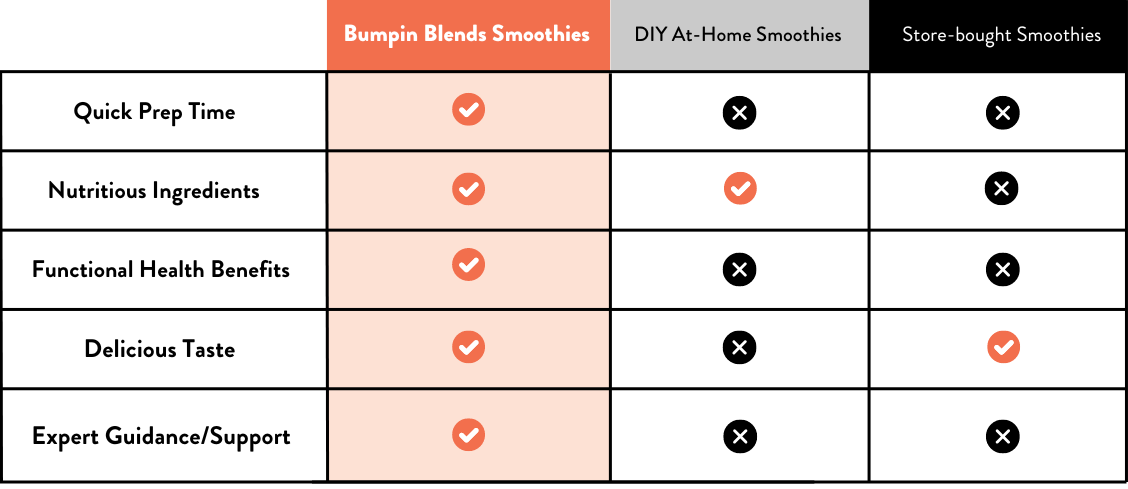 | | Bumpin Blends Smoothies | DIY At-Home Smoothies | Store-bought Smoothies |
|---|---|---|---|
| Quick Prep Time | ✓ | ✗ | ✗ |
| Nutritious Ingredients | ✓ | ✓ | ✗ |
| Functional Health Benefits | ✓ | ✗ | ✗ |
| Delicious Taste | ✓ | ✗ | ✓ |
| Expert Guidance/Support | ✓ | ✗ | ✗ |