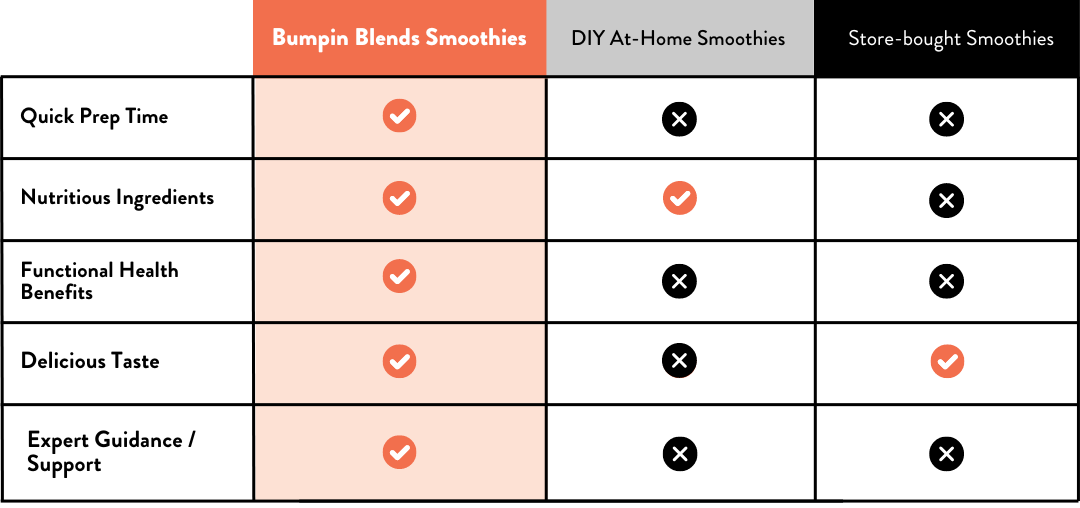 | | Bumpin Blends Smoothies | DIY At-Home Smoothies | Store-bought Smoothies |
|---|---|---|---|
| Quick Prep Time | ✓ | ✗ | ✗ |
| Nutritious Ingredients | ✓ | ✓ | ✗ |
| Functional Health Benefits | ✓ | ✗ | ✗ |
| Delicious Taste | ✓ | ✗ | ✓ |
| Expert Guidance / Support | ✓ | ✗ | ✗ |